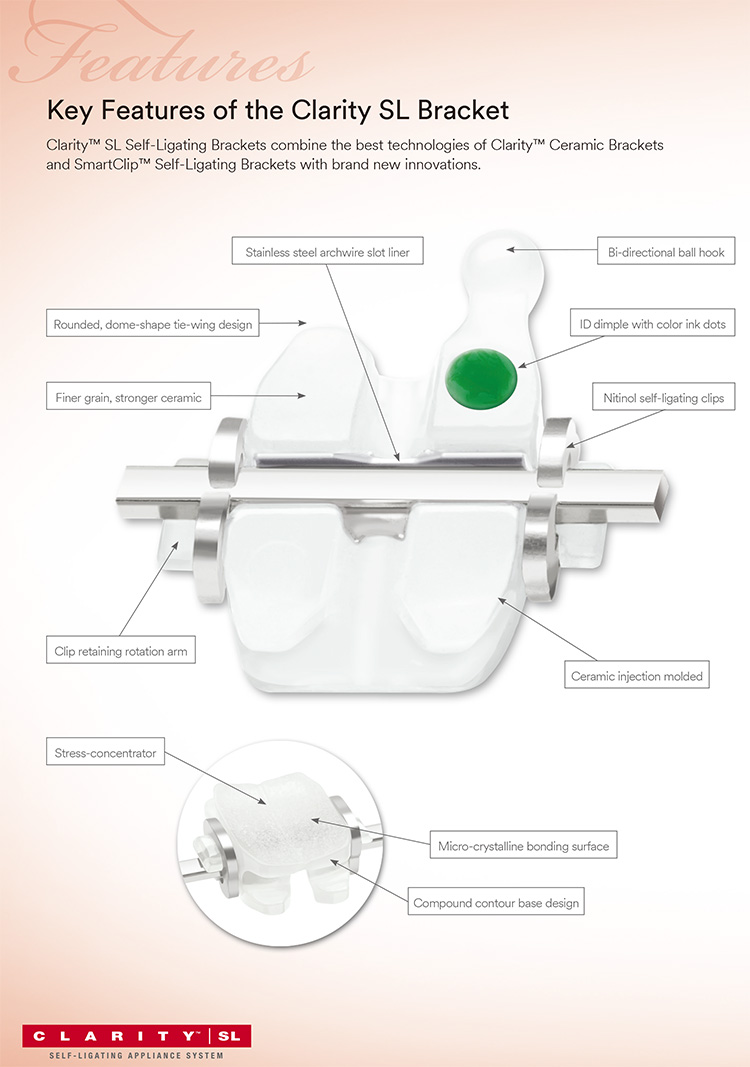 Features

Key Features of the Clarity SL Bracket

Clarity™ SL Self-Ligating Brackets combine the best technologies of Clarity™ Ceramic Brackets and SmartClip™ Self-Ligating Brackets with brand new innovations.

Stainless steel archwire slot liner

Bi-directional ball hook

Rounded, dome-shape tie-wing design

ID dimple with color ink dots

Finer grain, stronger ceramic

Nitinol self-ligating clips

Clip retaining rotation arm

Ceramic injection molded

Stress-concentrator

Micro-crystalline bonding surface

Compound contour base design

CLARITY™ SL
SELF-LIGATING APPLIANCE SYSTEM